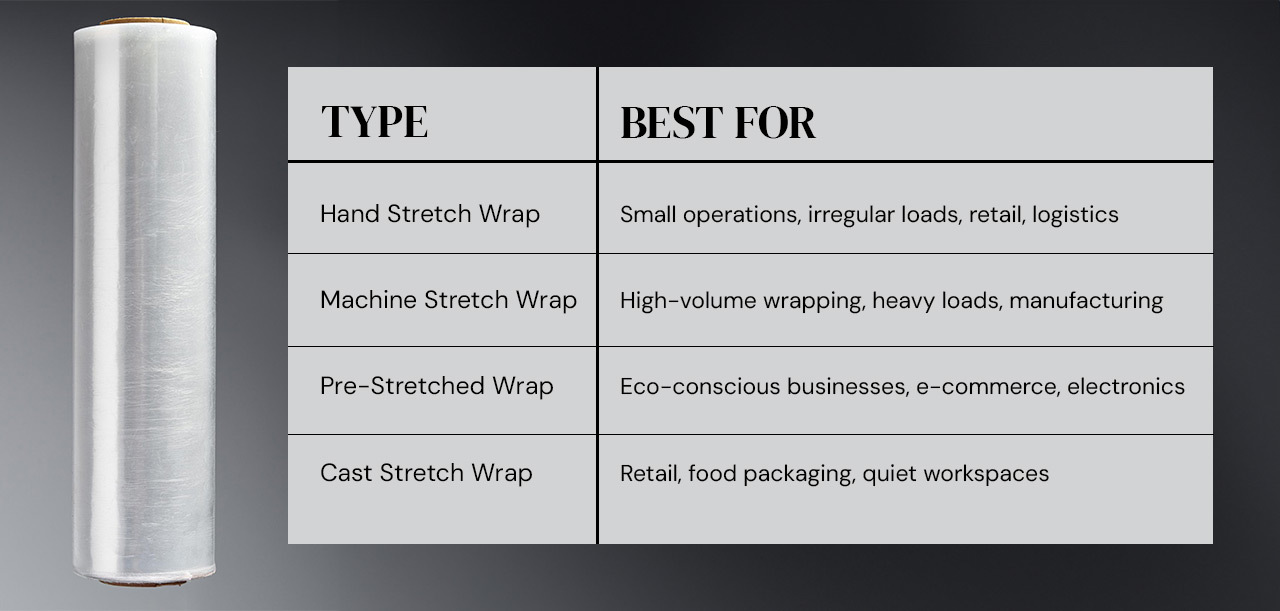 | TYPE | BEST FOR |
|---|---|
| Hand Stretch Wrap | Small operations, irregular loads, retail, logistics |
| Machine Stretch Wrap | High-volume wrapping, heavy loads, manufacturing |
| Pre-Stretched Wrap | Eco-conscious businesses, e-commerce, electronics |
| Cast Stretch Wrap | Retail, food packaging, quiet workspaces |